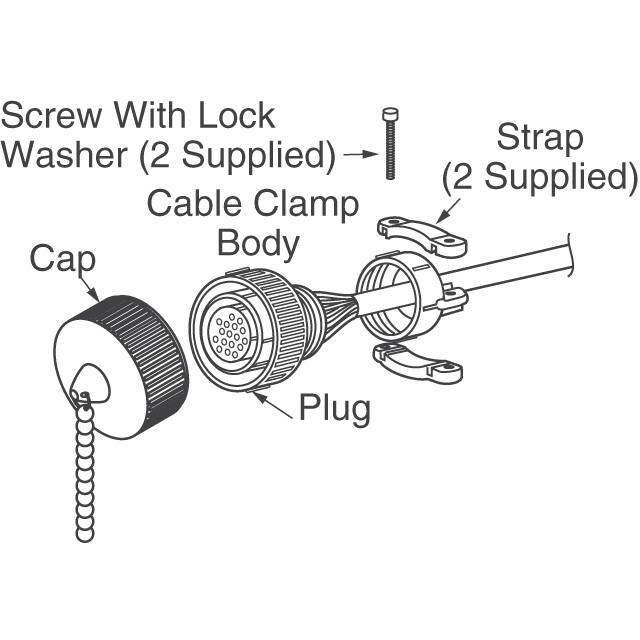 Screw With Lock Washer (2 Supplied)

Strap (2 Supplied)

Cable Clamp Body

Cap

Plug